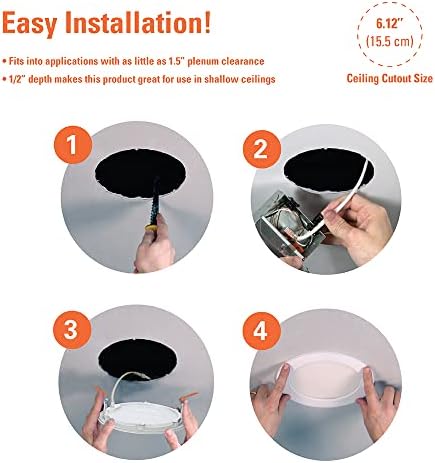 Easy Installation!

• Fits into applications with as little as 1.5" plenum clearance
• 1/2" depth makes this product great for use in shallow ceilings

6.12"
(15.5 cm)

Ceiling Cutout Size

1

2

3

4